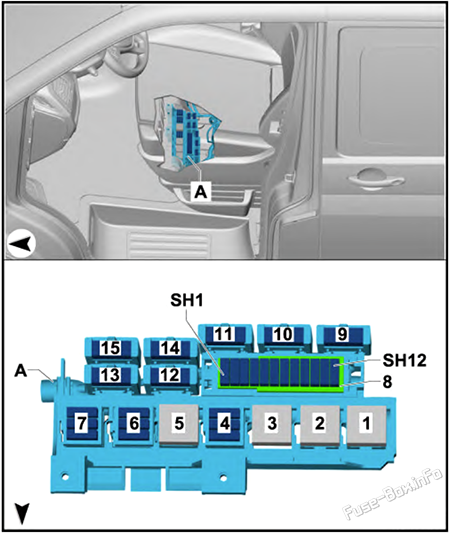 A

SH1

11 10 9

15 14

SH12

A

13 12

8

7 6 5 4 3 2 1

Fuse-Box.info