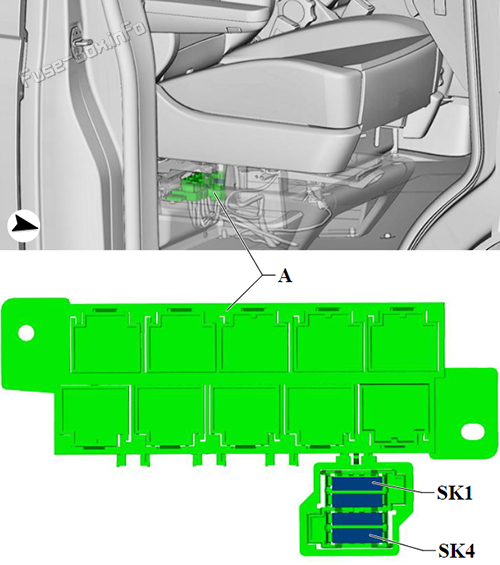 Fuse-Box.info

A

SK1

SK4