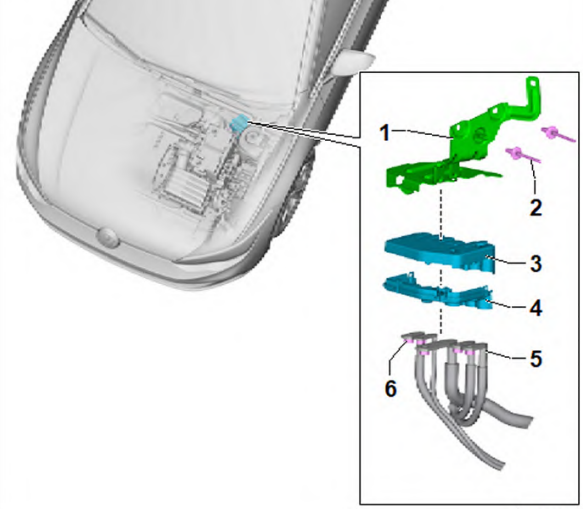 1
2
3
4
5
6