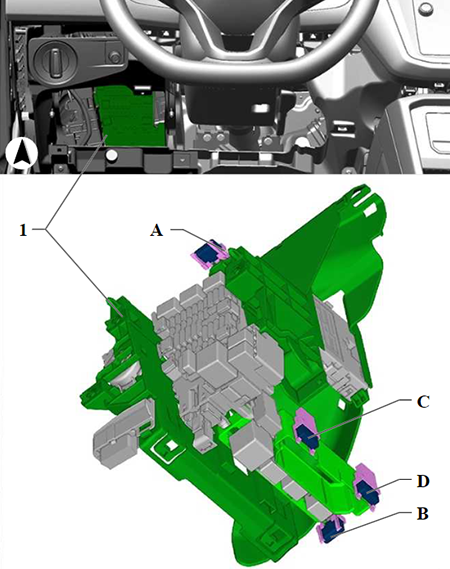 1

A

C

D

B