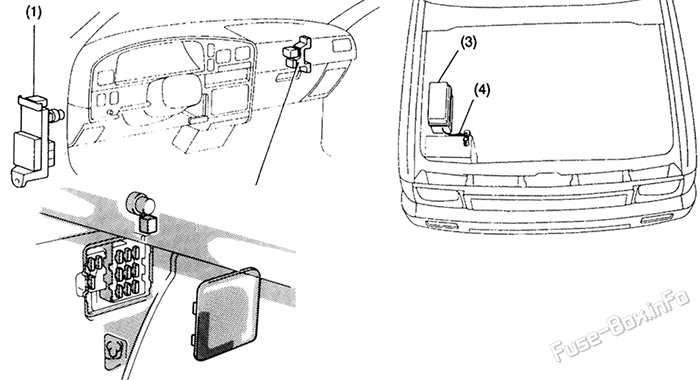 (1)

(3)

(4)

Fuse-Box.info