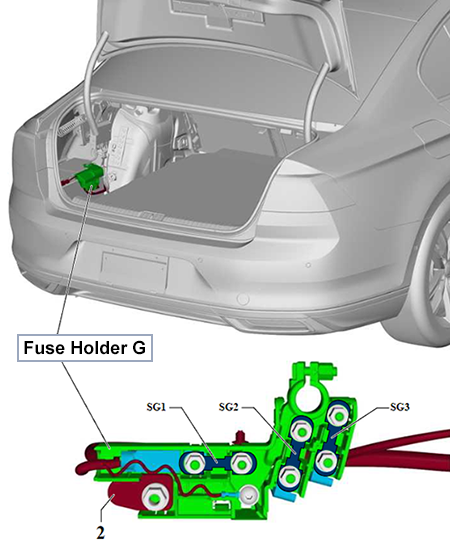 Fuse Holder G

SG1

SG2

SG3

2