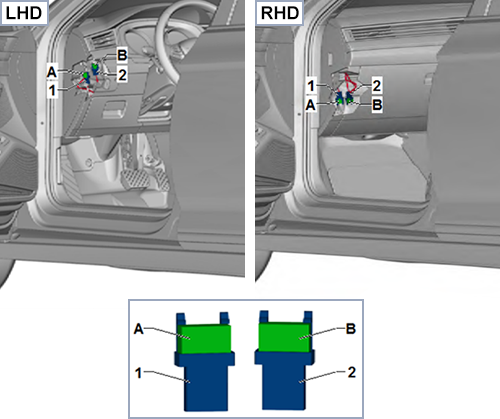 LHD

B
A
2
1

RHD

1
2
A
B

A
B
1
2