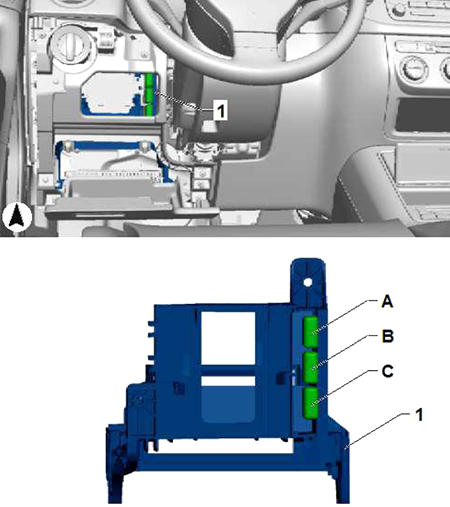 1

A
B
C
1