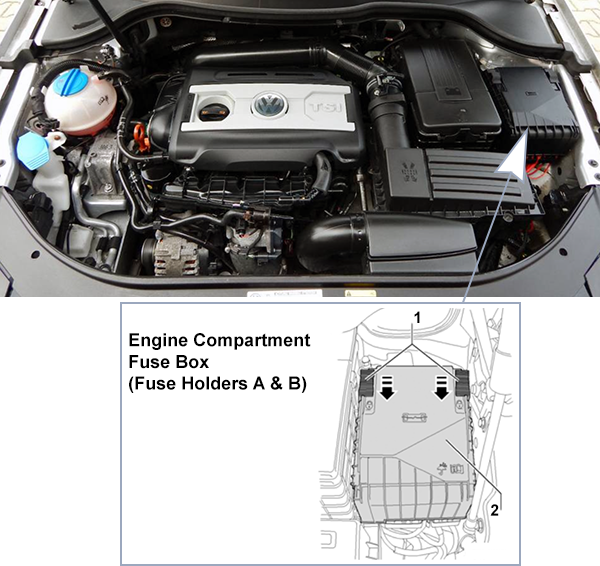 TSI

Engine Compartment Fuse Box (Fuse Holders A & B)

1

2