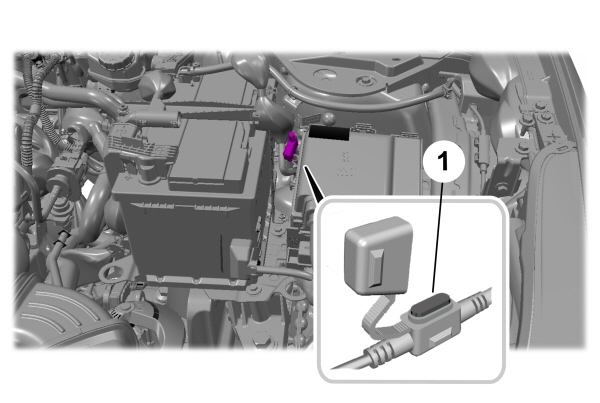 1