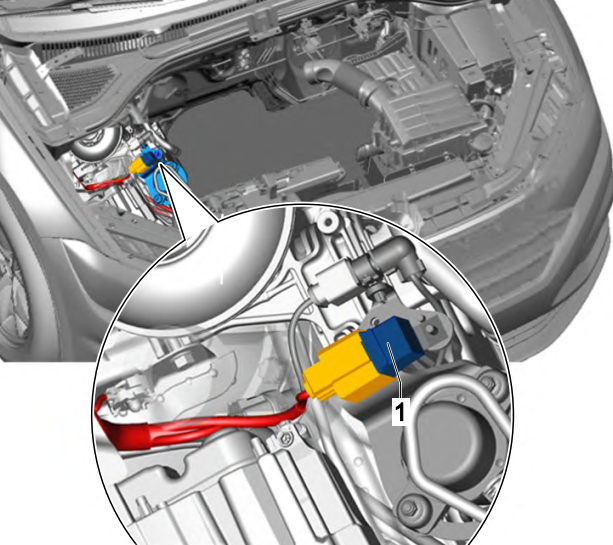 1