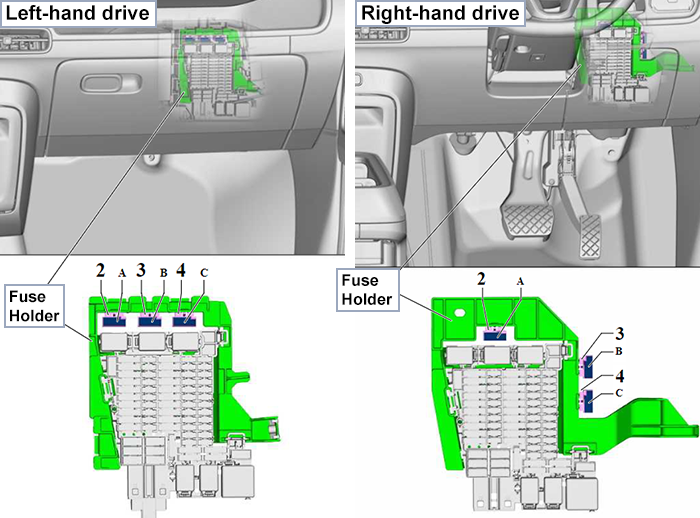 Left-hand drive

Fuse Holder

2 A 3 B 4 C

Right-hand drive

Fuse Holder

2 A

3 B

4 C