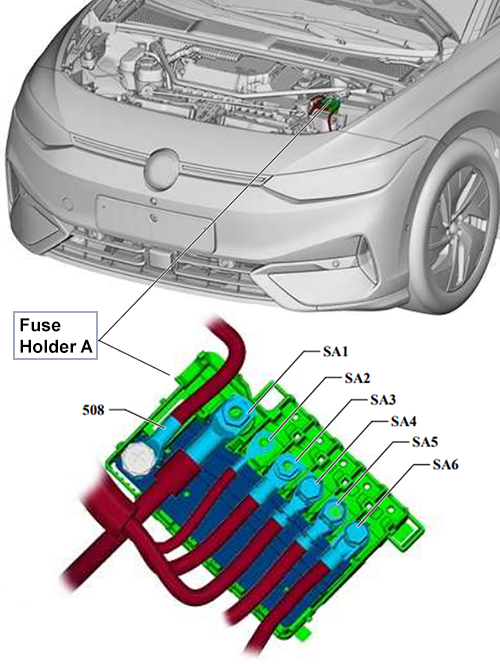 Fuse Holder A

508

SA1

SA2

SA3

SA4

SA5

SA6