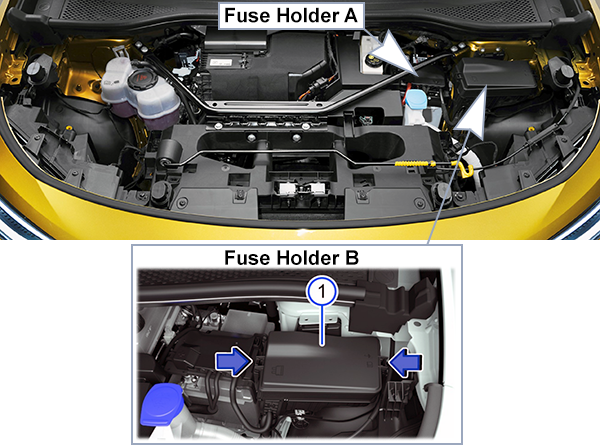 Fuse Holder A

Fuse Holder B

1