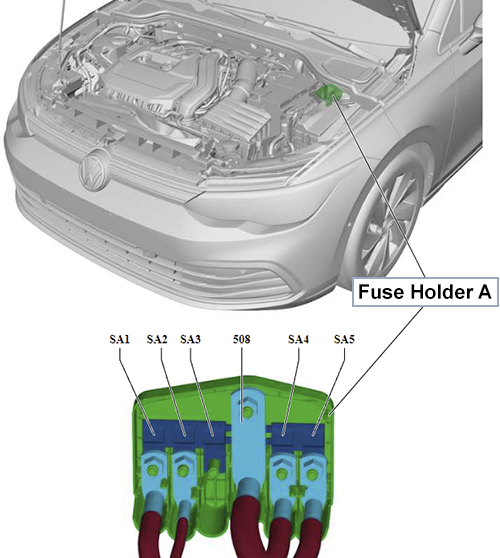 Fuse Holder A

SA1 SA2 SA3 508 SA4 SA5