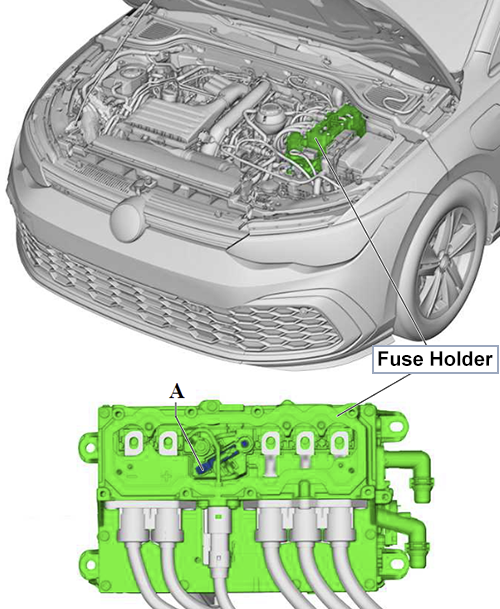 Fuse Holder

A