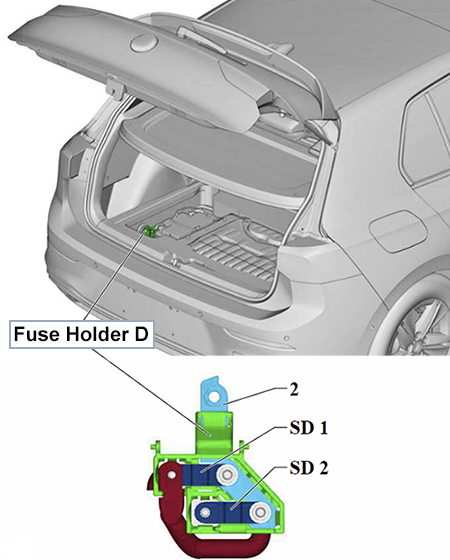 Fuse Holder D

2

SD 1

SD 2