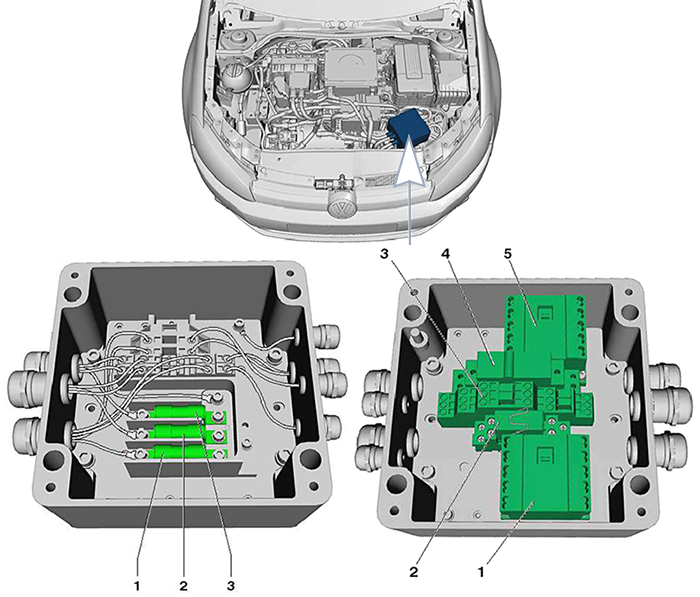 3
4
5
1
2
3
2
1