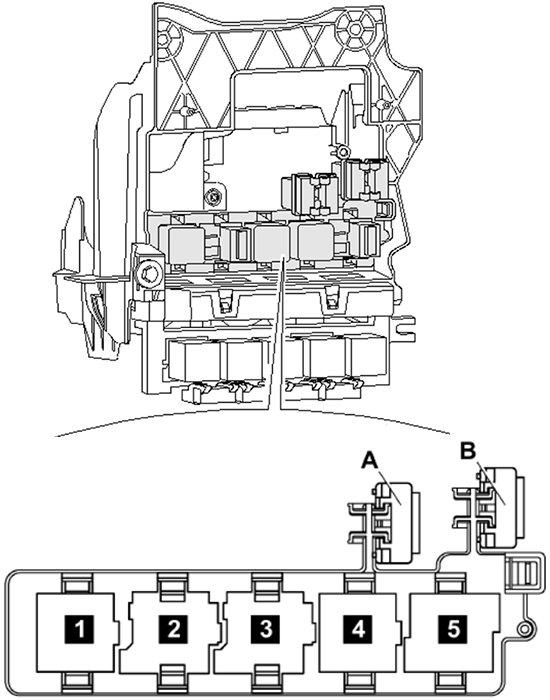 A
B
1
2
3
4
5