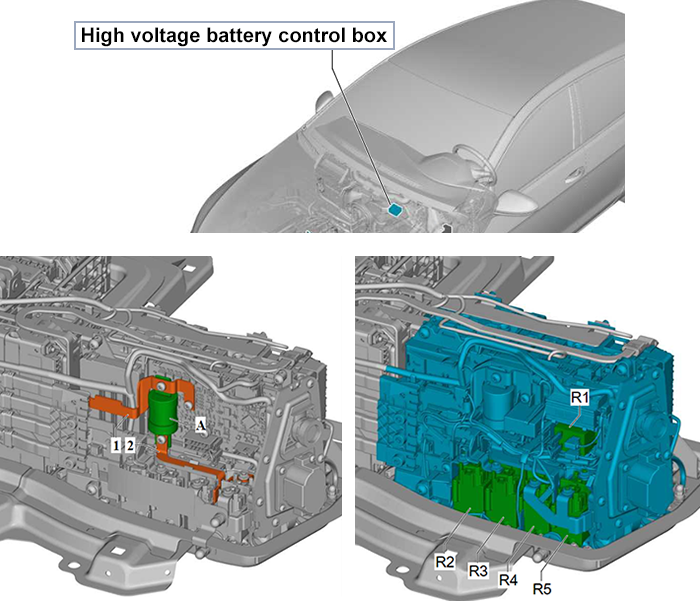 High voltage battery control box

1 2 A

R1

R2 R3 R4 R5