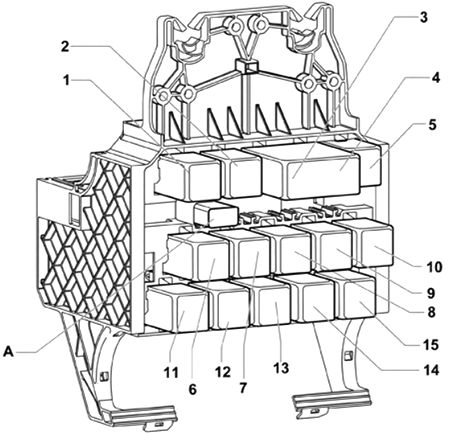 2
1
3
4
5
10
9
8
15
14
A
11
6
12
7
13