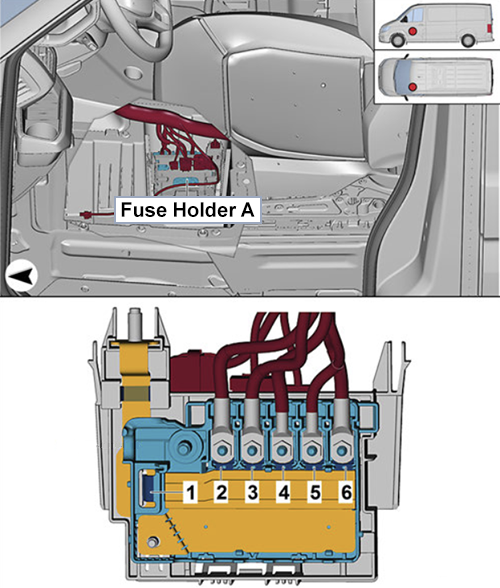 Fuse Holder A

1
2
3
4
5
6