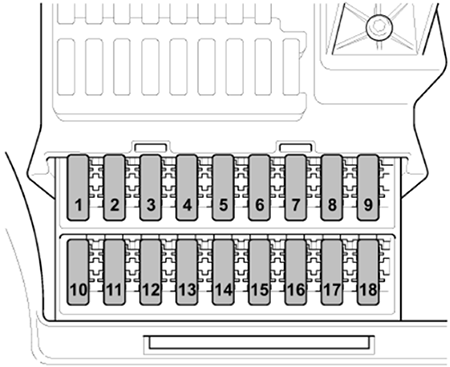 1 2 3 4 5 6 7 8 9
10 11 12 13 14 15 16 17 18