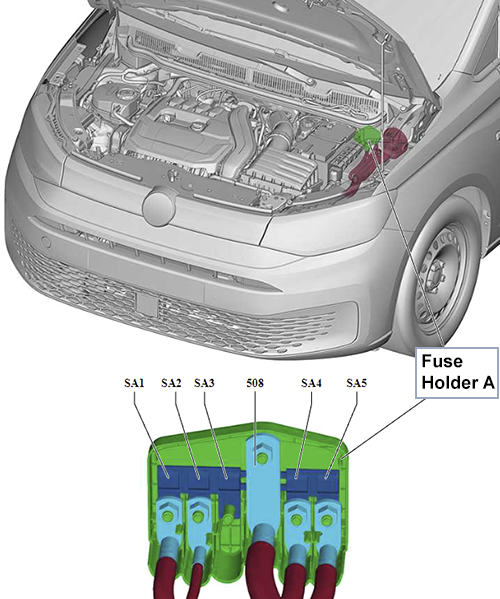 Fuse Holder A

SA1 SA2 SA3 508 SA4 SA5