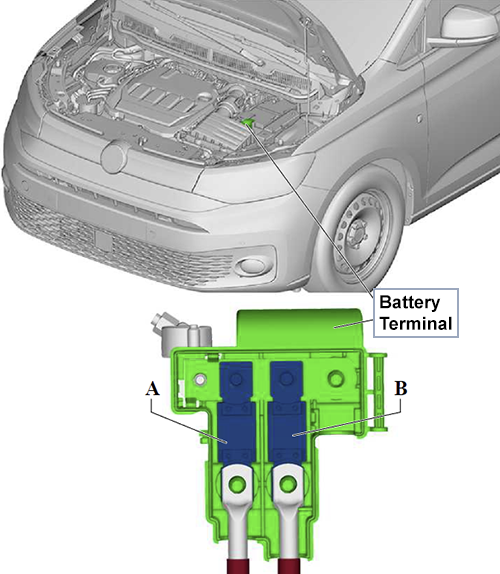 Battery Terminal

A

B