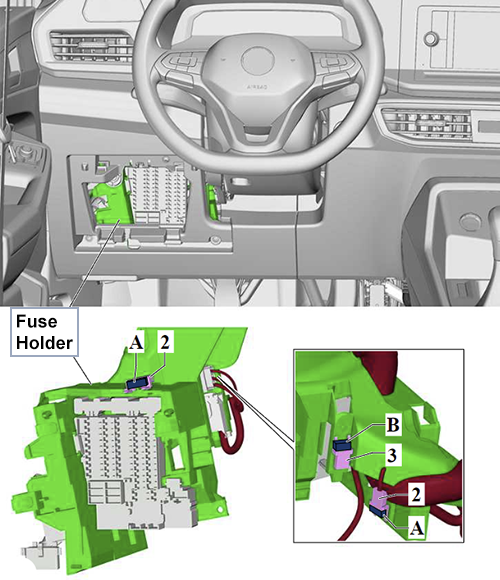 AIRBAG

Fuse Holder

A
2

B
3
2
A