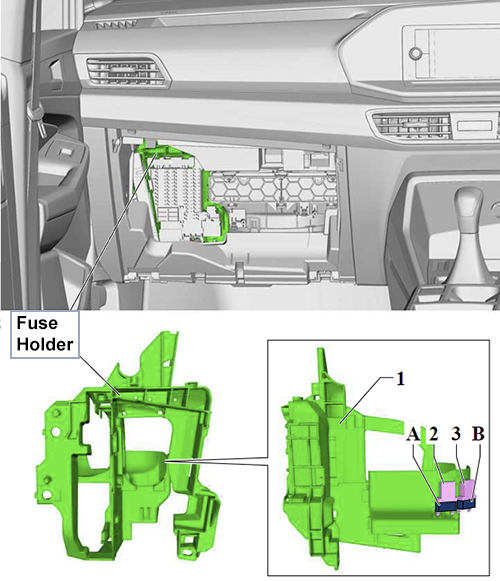 Fuse Holder

1

A 2 3 B