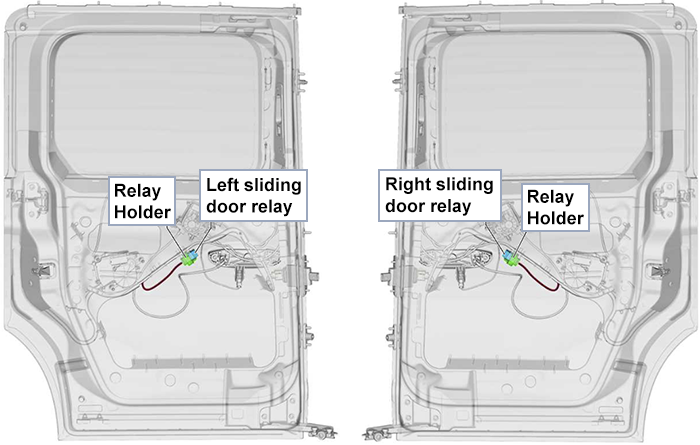 Relay Holder

Left sliding door relay

Right sliding door relay

Relay Holder