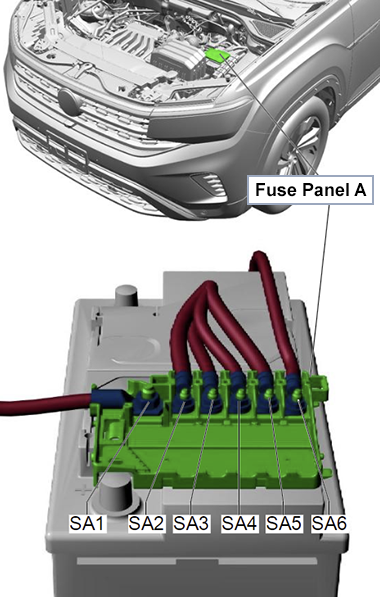 Fuse Panel A

SA1 SA2 SA3 SA4 SA5 SA6