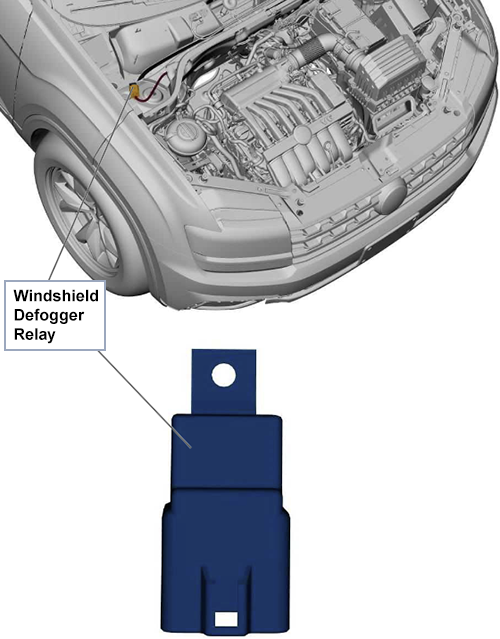 Windshield Defogger Relay