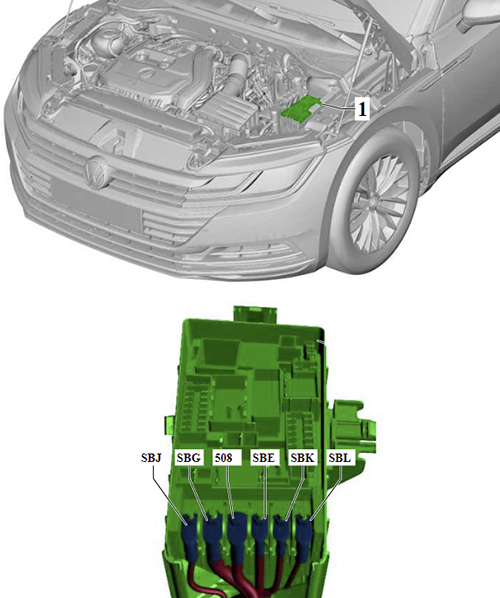 1

SBJ SBG 508 SBE SBK SBL