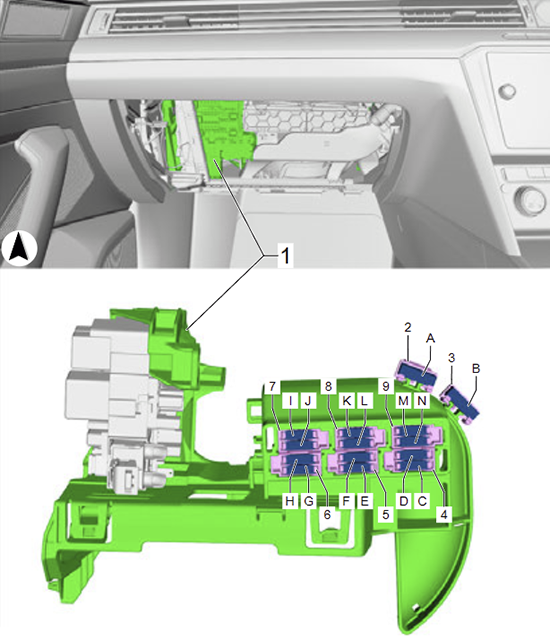 1

2
A
3
B
7
I
J
8
K
L
9
M
N
H
G
6
F
E
5
D
C
4