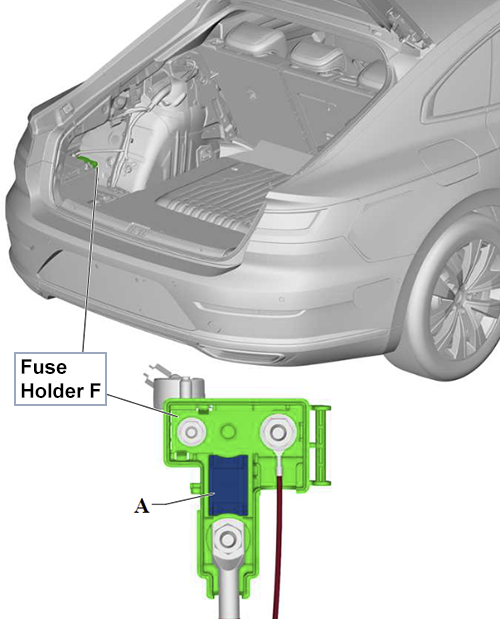 Fuse Holder F

A