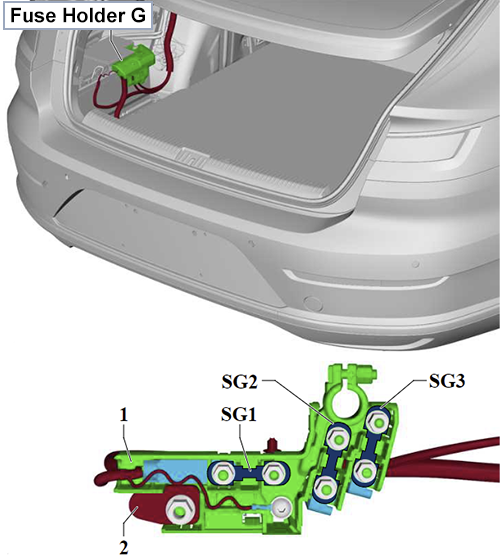 Fuse Holder G

SG2

SG3

1

SG1

2