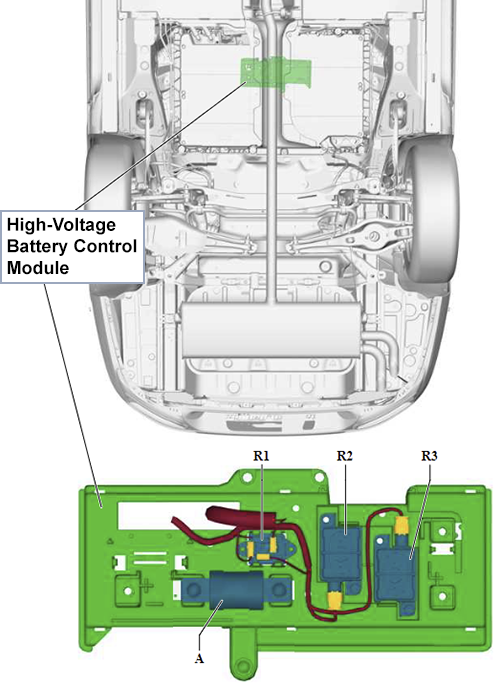 High-Voltage Battery Control Module

R1

R2

R3

A