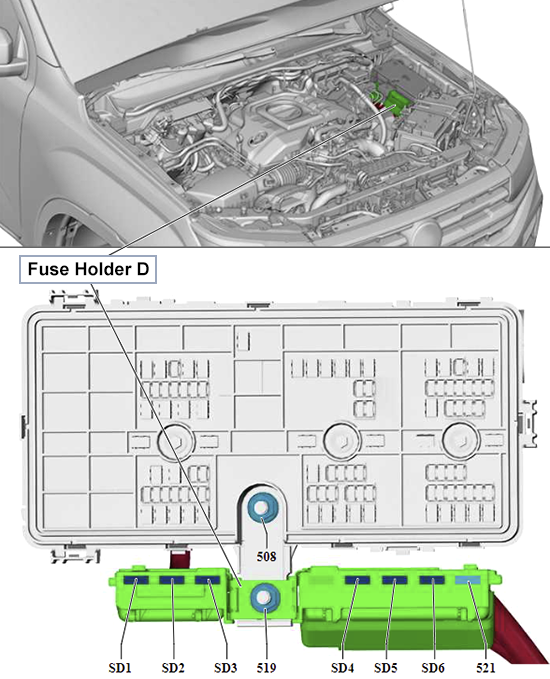 Fuse Holder D

508

SD1
SD2
SD3
519
SD4
SD5
SD6
521