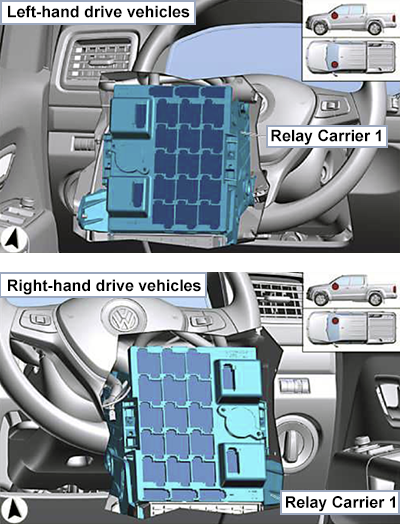 Left-hand drive vehicles

Relay Carrier 1

Right-hand drive vehicles

Relay Carrier 1