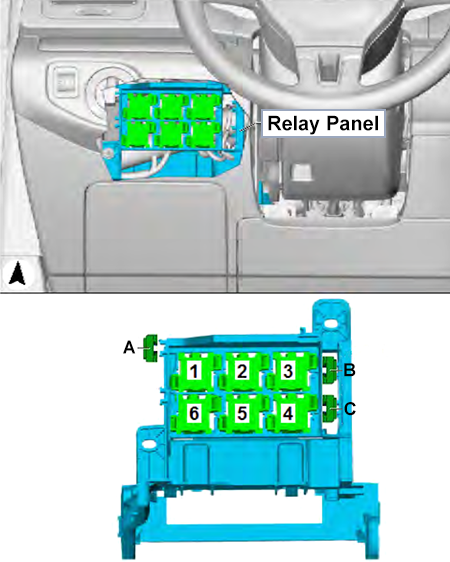 Relay Panel

A
1
2
3
B
6
5
4
C