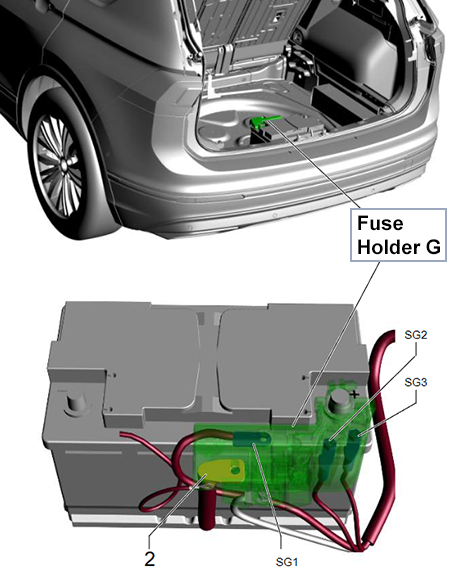 Fuse Holder G

SG2

SG3

+

2

SG1