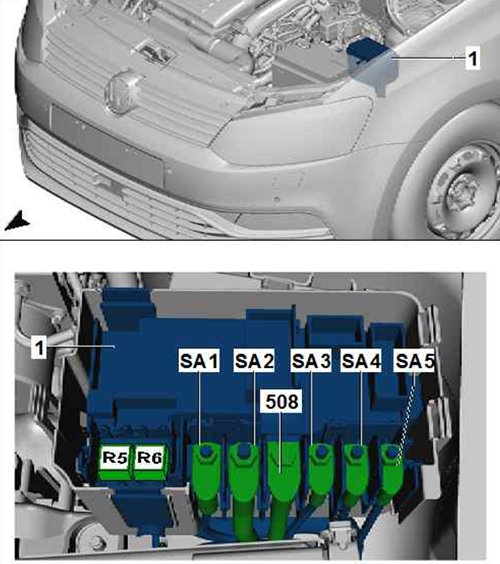 1

1
SA1 SA2 SA3 SA4 SA5
508
R5 R6