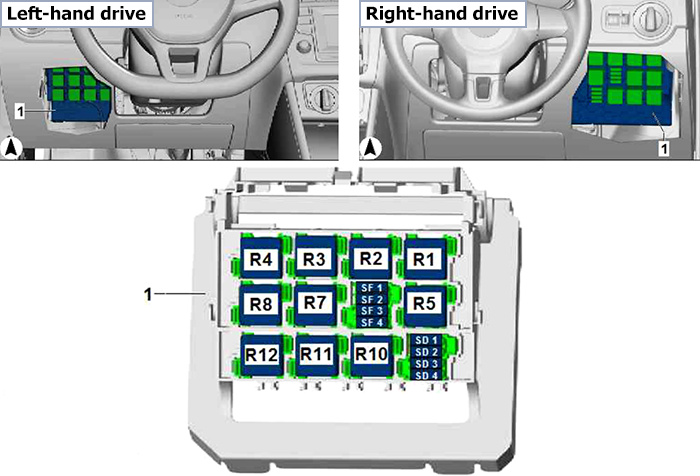 Left-hand drive

1

Right-hand drive

1

1

R4
R3
R2
R1
R8
R7
SF 1
SF 2
SF 3
SF 4
R5
R12
R11
R10
SD 1
SD 2
SD 3
SD 4