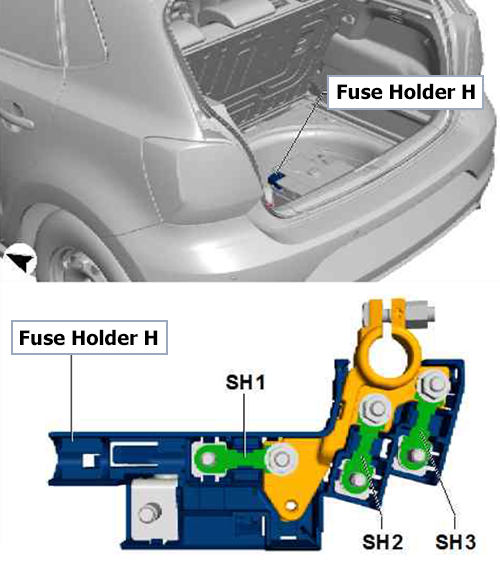 Fuse Holder H

Fuse Holder H

SH1

SH2

SH3