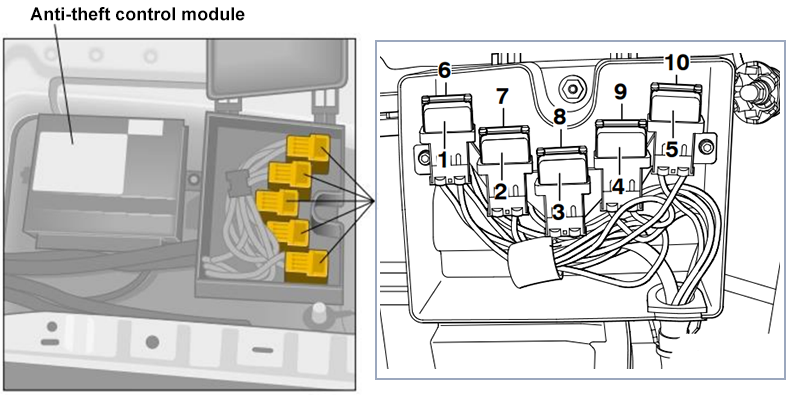 Anti-theft control module

6
7
8
9
10
1
2
3
4
5