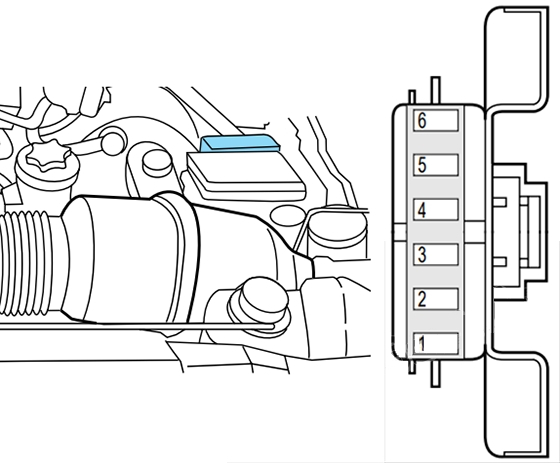 6
5
4
3
2
1