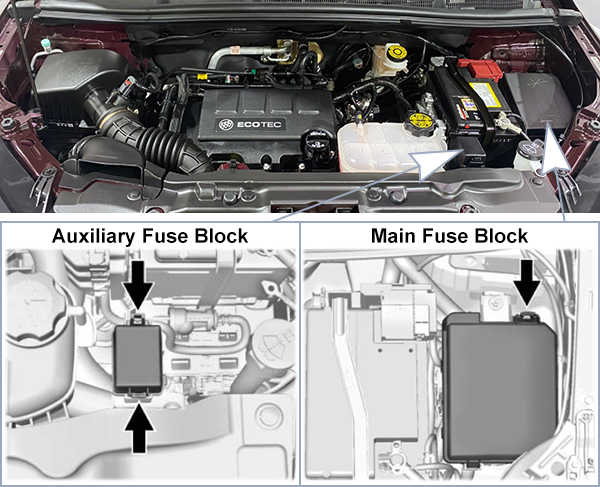 ECOTEC

Auxiliary Fuse Block

Main Fuse Block