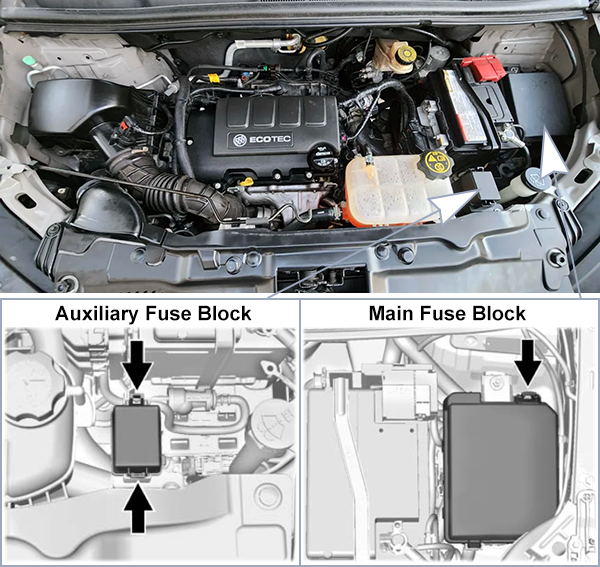 ECOTEC

Auxiliary Fuse Block

Main Fuse Block