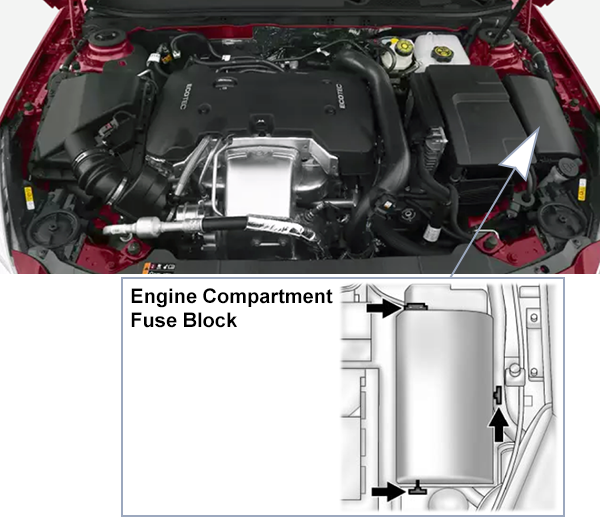 ECOTEC
ECOTEC

Engine Compartment Fuse Block