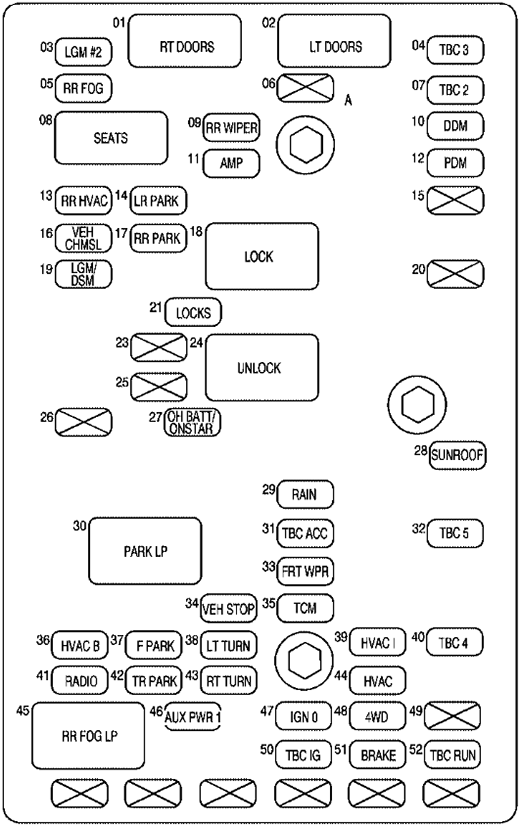 01 RT DOORS
02 LT DOORS
03 LGM #2
04 TBC 3
05 RR FOG
06
A
07 TBC 2
08 SEATS
09 RR WIPER
10 DDM
11 AMP
12 PDM
13 RR HVAC
14 LR PARK
15
16 VEH CHMSL
17 RR PARK
18 LOCK
19 LGM/ DSM
20
21 LOCKS
23
24 UNLOCK
25
26
27 OH BATT/ ONSTAR
28 SUNROOF
29 RAIN
30 PARK LP
31 TBC ACC
32 TBC 5
33 FRT WPR
34 VEH STOP
35 TCM
36 HVAC B
37 F PARK
38 LT TURN
39 HVAC I
40 TBC 4
41 RADIO
42 TR PARK
43 RT TURN
44 HVAC
45 RR FOG LP
46 AUX PWR 1
47 IGN 0
48 4WD
49
50 TBC IG
51 BRAKE
52 TBC RUN