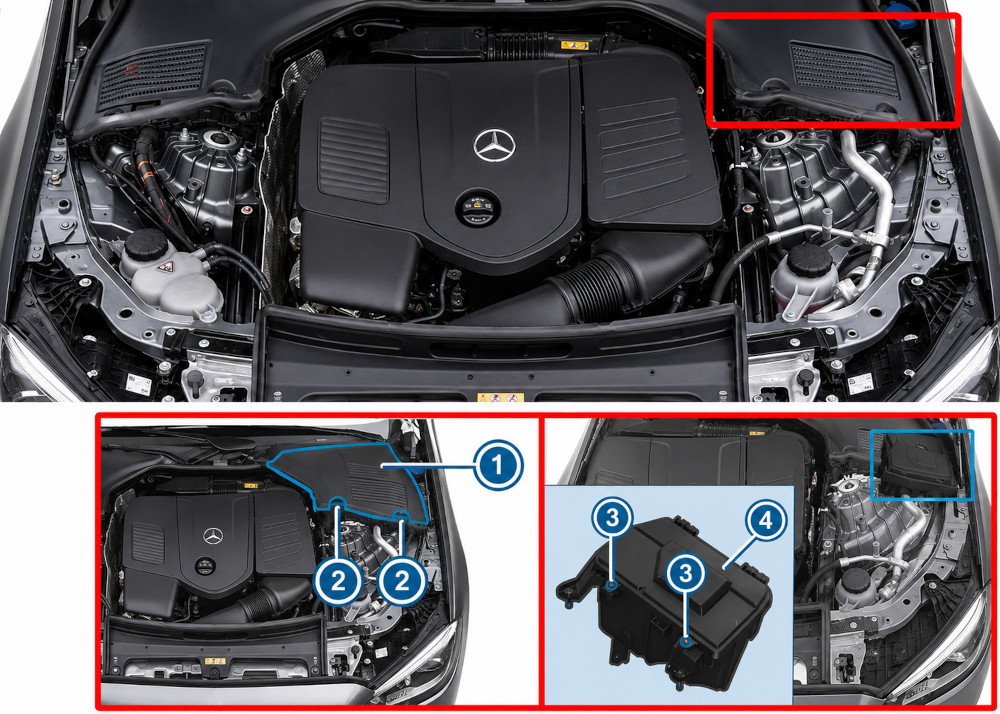 1
2
2
3
3
4